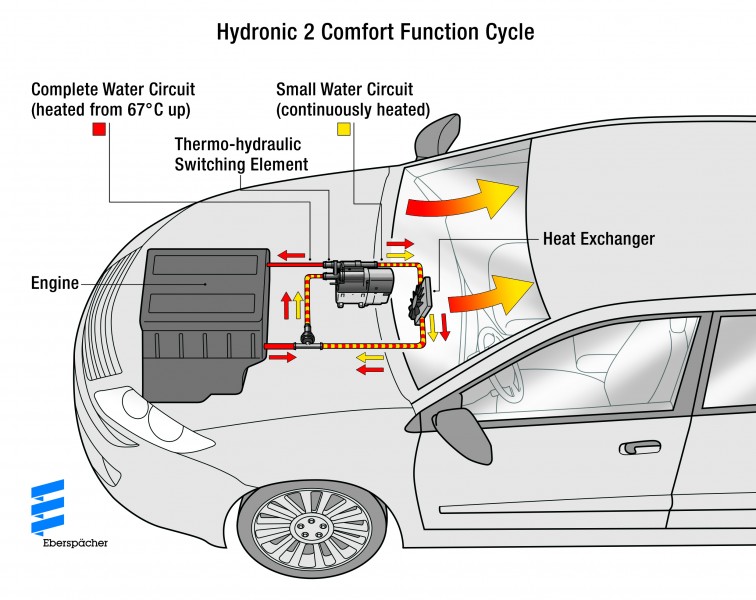 Hydronic 2 Comfort Function Cycle

Complete Water Circuit (heated from 67°C up)

Small Water Circuit (continuously heated)

Thermo-hydraulic Switching Element

Heat Exchanger

Engine

Eberspächer